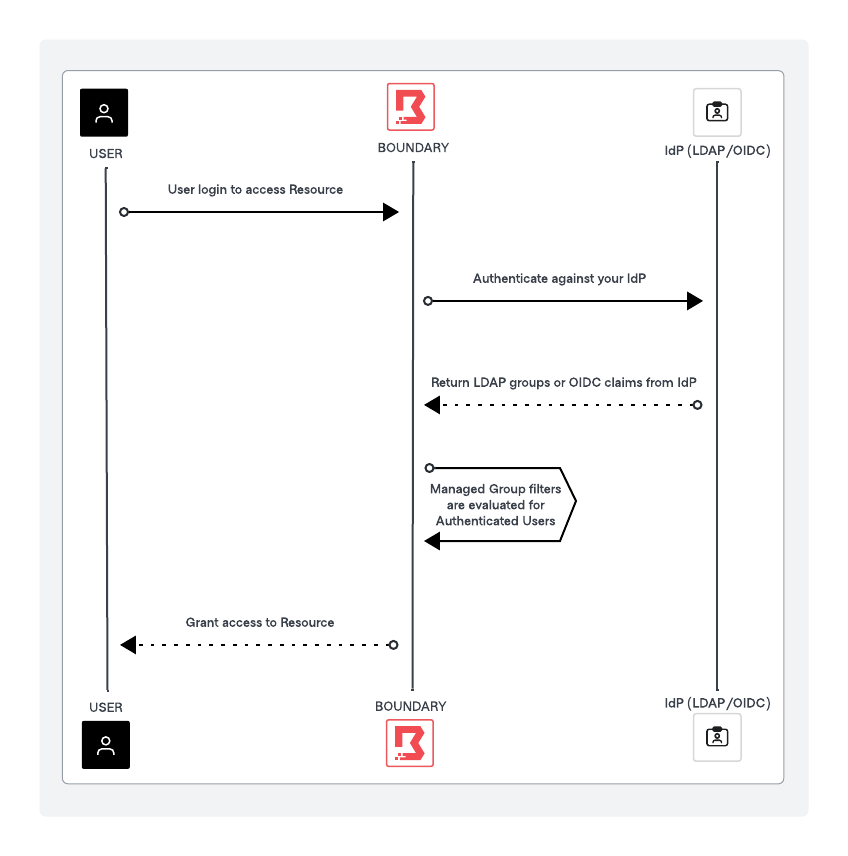 USER

BOUNDARY

IdP (LDAP/OIDC)

User login to access Resource

Authenticate against your IdP

Return LDAP groups or OIDC claims from IdP

Managed Group filters are evaluated for Authenticated Users

Grant access to Resource

USER

BOUNDARY

IdP (LDAP/OIDC)